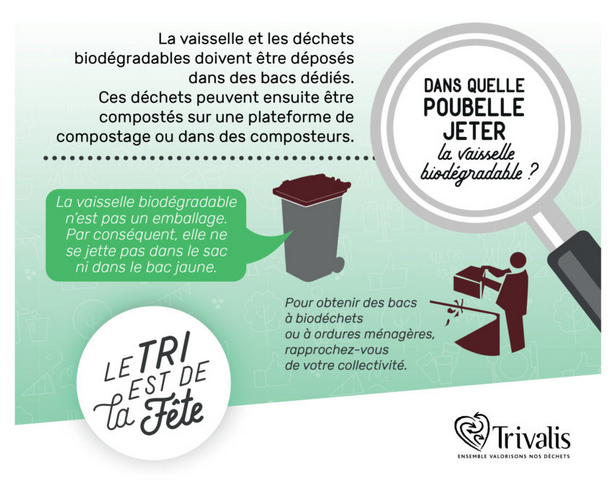 La vaisselle et les déchets biodégradables doivent être déposés dans des bacs dédiés.
Ces déchets peuvent ensuite être compostés sur une plateforme de compostage ou dans des composteurs.

DANS QUELLE POUBELLE JETER la vaisselle biodégradable ?

La vaisselle biodégradable n'est pas un emballage. Par conséquent, elle ne se jette pas dans le sac ni dans le bac jaune.

Pour obtenir des bacs à biodéchets ou à ordures ménagères, rapprochez-vous de votre collectivité.

LE TRI EST DE la Fête

Trivalis
ENSEMBLE VALORISONS NOS DÉCHETS